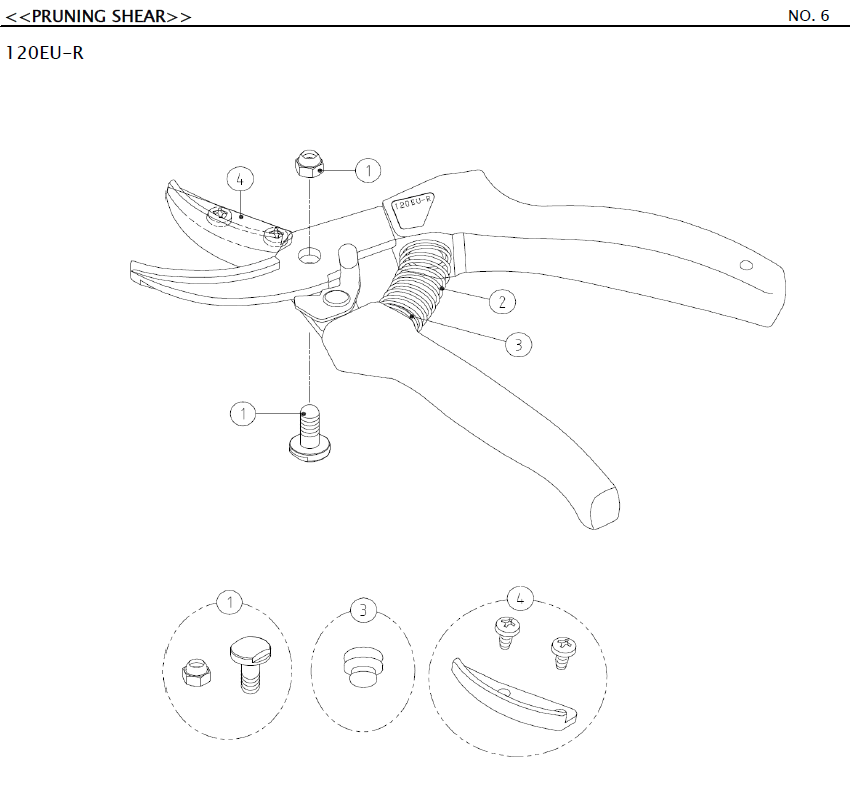 <<PRUNING SHEAR>> NO. 6

120EU-R

4
1
120EU-R
2
3
1

1
3
4